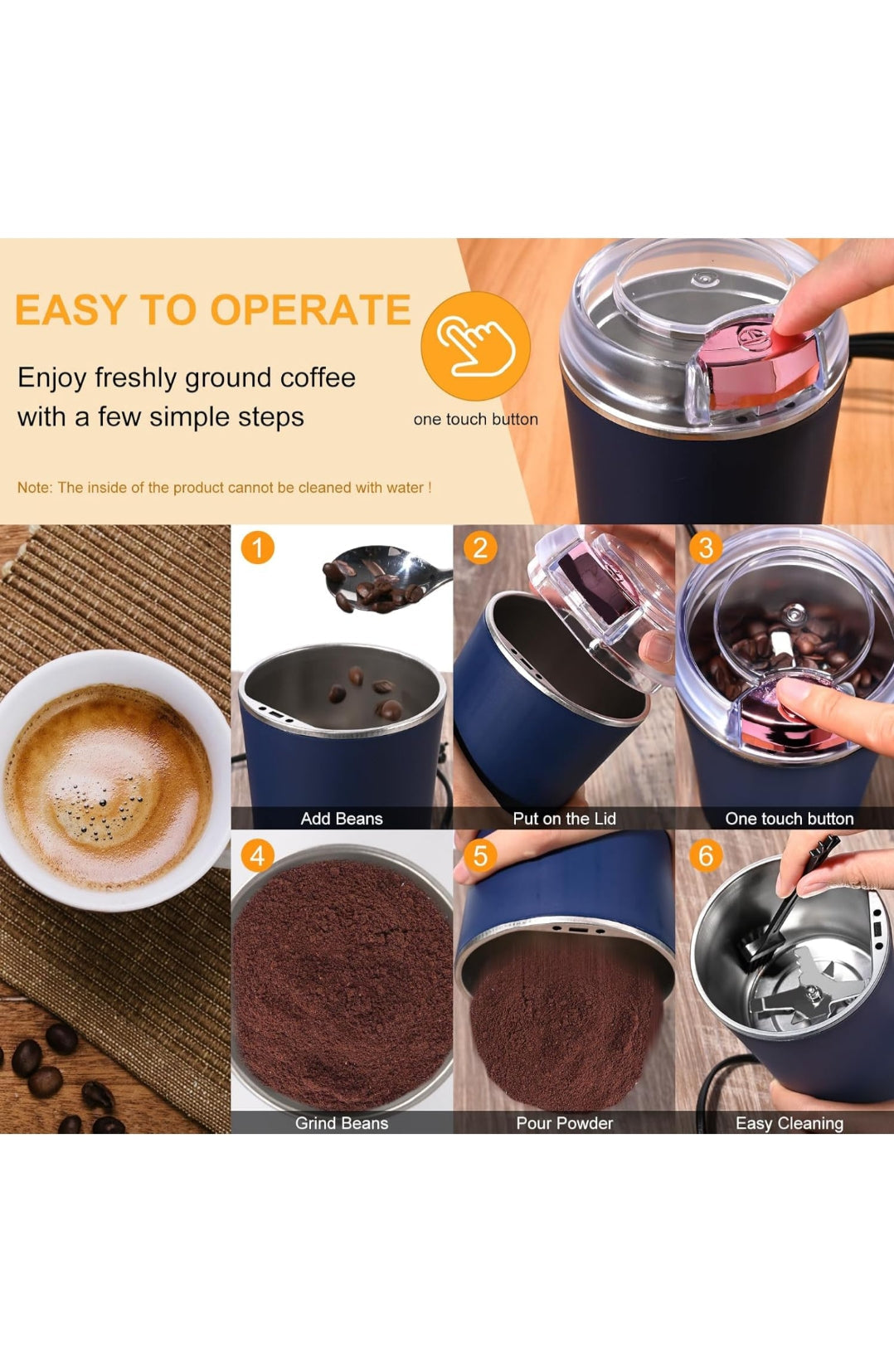 EASY TO OPERATE

Enjoy freshly ground coffee with a few simple steps

one touch button

Note: The inside of the product cannot be cleaned with water !

1
Add Beans

2
Put on the Lid

3
One touch button

4
Grind Beans

5
Pour Powder

6
Easy Cleaning